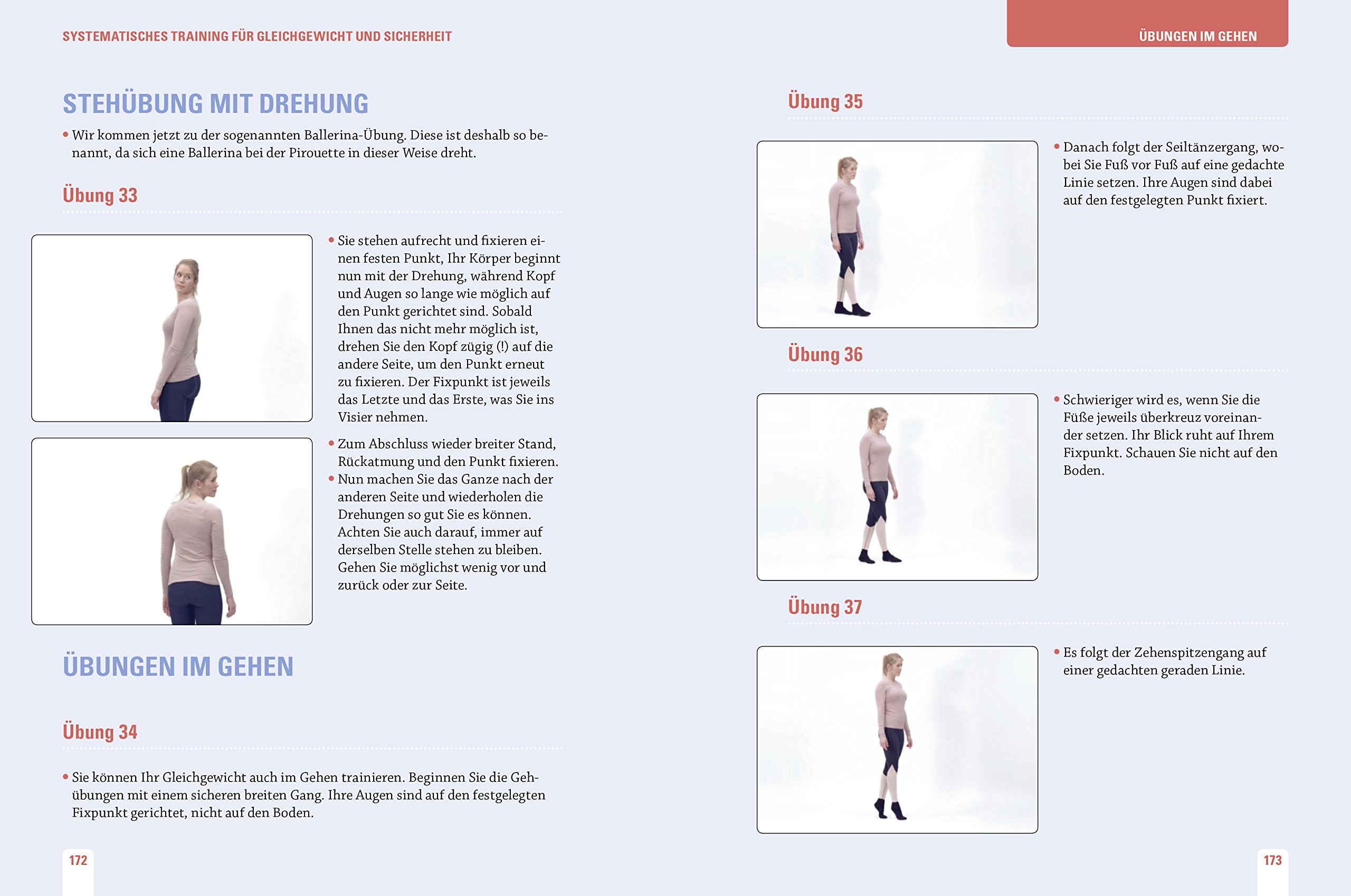 SYSTEMATISCHES TRAINING FÜR GLEICHGEWICHT UND SICHERHEIT

STEHÜBUNG MIT DREHUNG

• Wir kommen jetzt zu der sogenannten Ballerina-Übung. Diese ist deshalb so benannt, da sich eine Ballerina bei der Pirouette in dieser Weise dreht.

Übung 33

• Sie stehen aufrecht und fixieren einen festen Punkt, Ihr Körper beginnt nun mit der Drehung, während Kopf und Augen so lange wie möglich auf den Punkt gerichtet sind. Sobald Ihnen das nicht mehr möglich ist, drehen Sie den Kopf zügig (!) auf die andere Seite, um den Punkt erneut zu fixieren. Der Fixpunkt ist jeweils das Letzte und das Erste, was Sie ins Visier nehmen.

• Zum Abschluss wieder breiter Stand, Rückatmung und den Punkt fixieren.

• Nun machen Sie das Ganze nach der anderen Seite und wiederholen die Drehungen so gut Sie es können. Achten Sie auch darauf, immer auf derselben Stelle stehen zu bleiben. Gehen Sie möglichst wenig vor und zurück oder zur Seite.

ÜBUNGEN IM GEHEN

Übung 34

• Sie können Ihr Gleichgewicht auch im Gehen trainieren. Beginnen Sie die Gehübungen mit einem sicheren breiten Gang. Ihre Augen sind auf den festgelegten Fixpunkt gerichtet, nicht auf den Boden.

172

ÜBUNGEN IM GEHEN

Übung 35

• Danach folgt der Seiltänzergang, wobei Sie Fuß vor Fuß auf eine gedachte Linie setzen. Ihre Augen sind dabei auf den festgelegten Punkt fixiert.

Übung 36

• Schwieriger wird es, wenn Sie die Füße jeweils überkreuz voreinander setzen. Ihr Blick ruht auf Ihrem Fixpunkt. Schauen Sie nicht auf den Boden.

Übung 37

• Es folgt der Zehenspitzengang auf einer gedachten geraden Linie.

173