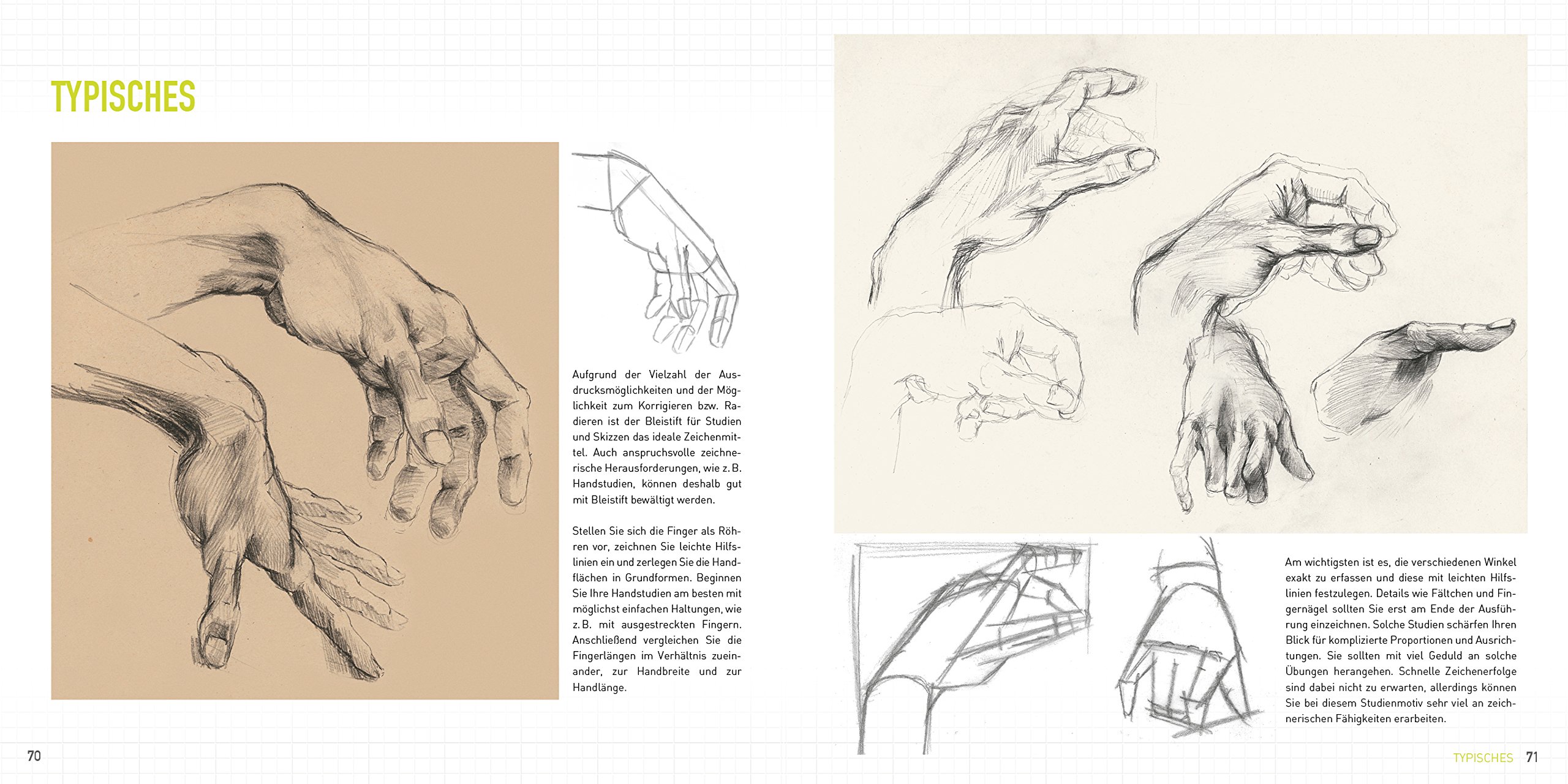 TYPISCHES

Aufgrund der Vielzahl der Ausdrucksmöglichkeiten und der Möglichkeit zum Korrigieren bzw. Radieren ist der Bleistift für Studien und Skizzen das ideale Zeichenmittel. Auch anspruchsvolle zeichnerische Herausforderungen, wie z. B. Handstudien, können deshalb gut mit Bleistift bewältigt werden.

Stellen Sie sich die Finger als Röhren vor, zeichnen Sie leichte Hilfslinien ein und zerlegen Sie die Handflächen in Grundformen. Beginnen Sie Ihre Handstudien am besten mit möglichst einfachen Haltungen, wie z. B. mit ausgestreckten Fingern. Anschließend vergleichen Sie die Fingerlängen im Verhältnis zueinander, zur Handbreite und zur Handlänge.

70

Am wichtigsten ist es, die verschiedenen Winkel exakt zu erfassen und diese mit leichten Hilfslinien festzulegen. Details wie Fältchen und Fingernägel sollten Sie erst am Ende der Ausführung einzeichnen. Solche Studien schärfen Ihren Blick für komplizierte Proportionen und Ausrichtungen. Sie sollten mit viel Geduld an solche Übungen herangehen. Schnelle Zeichenerfolge sind dabei nicht zu erwarten, allerdings können Sie bei diesem Studienmotiv sehr viel an zeichnerischen Fähigkeiten erarbeiten.

TYPISCHES 71